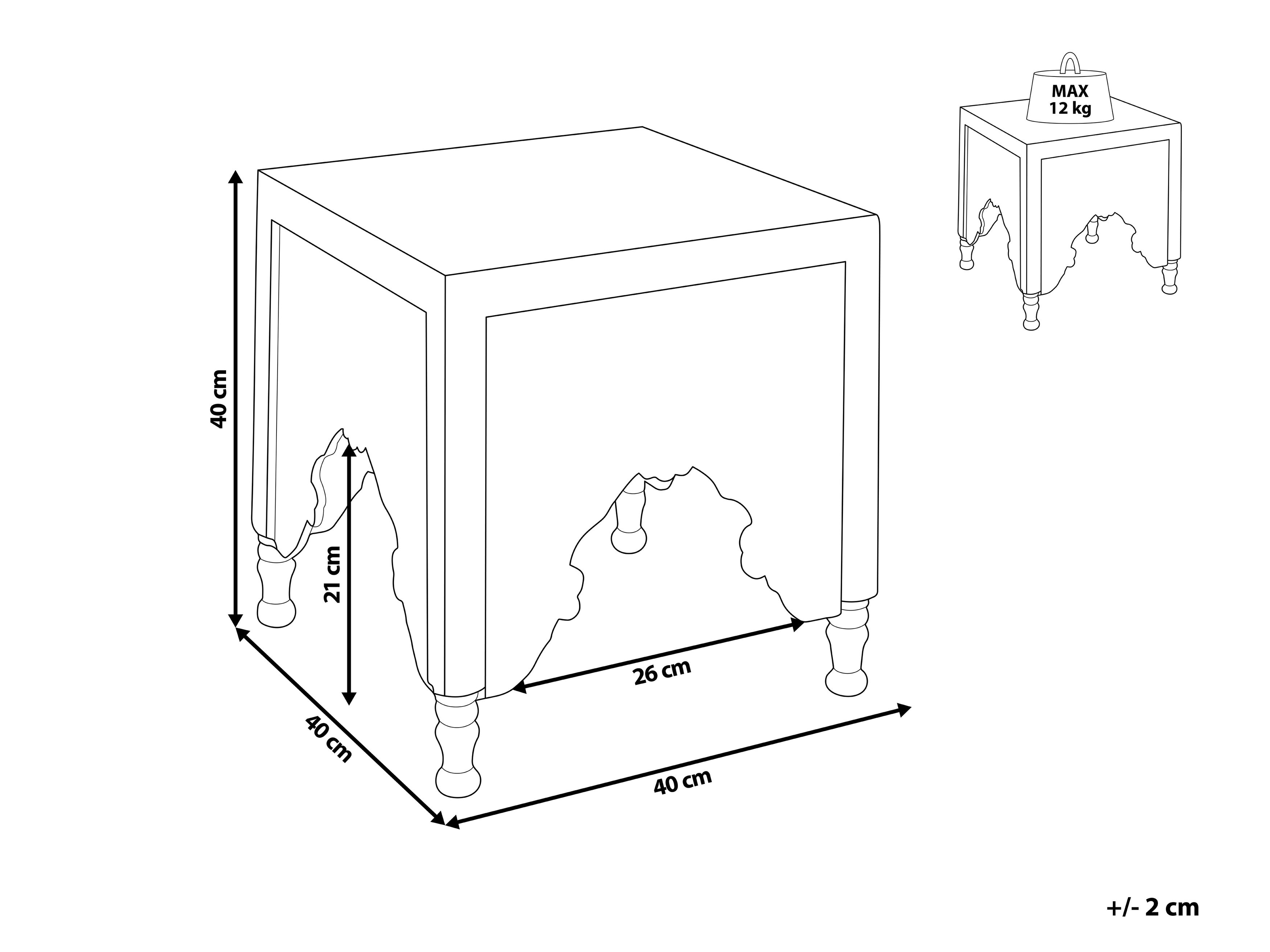 MAX
12 kg

40 cm

21 cm

26 cm

40 cm

40 cm

+/- 2 cm