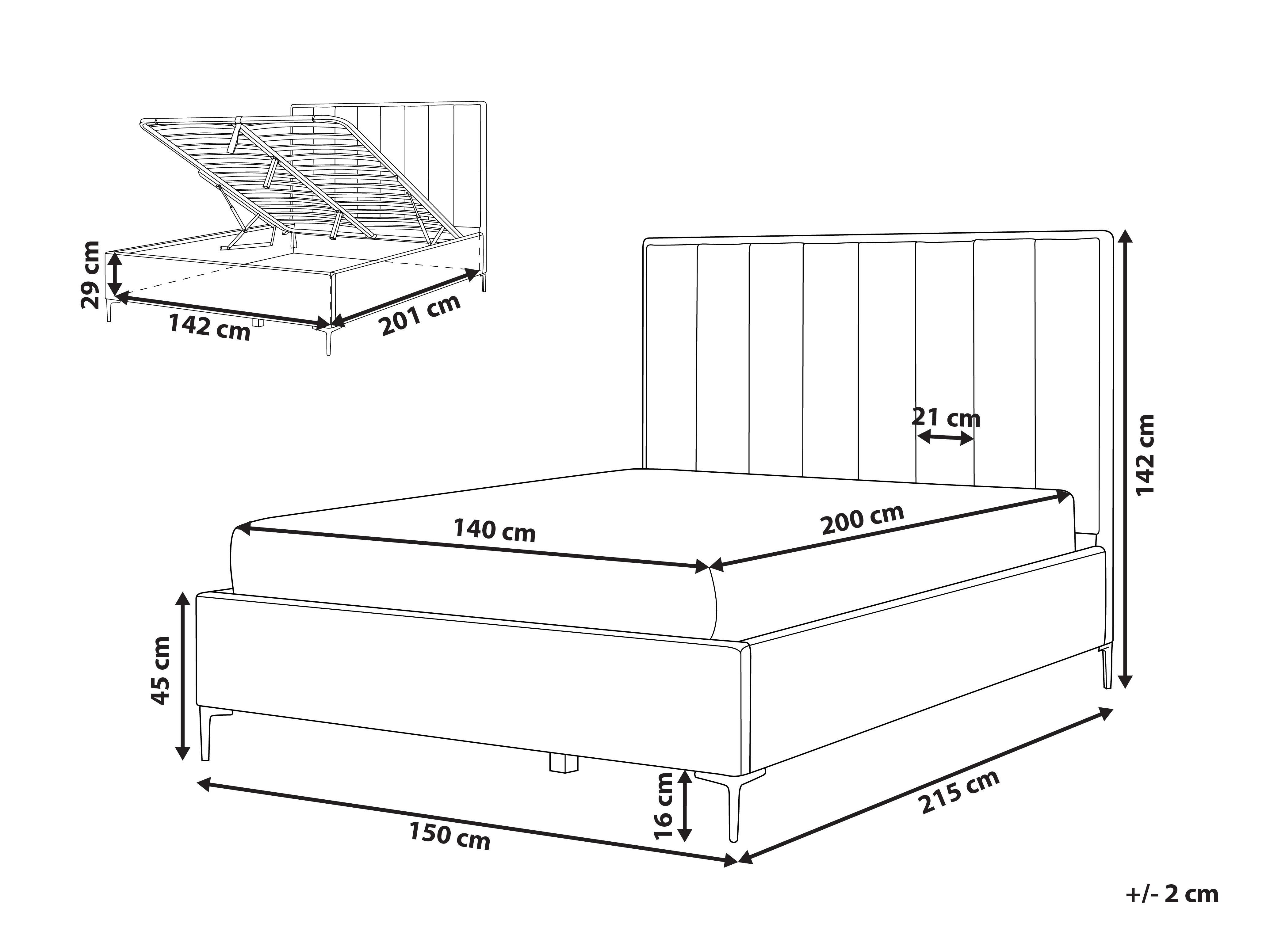 29 cm
142 cm
201 cm
21 cm
142 cm
140 cm
200 cm
45 cm
16 cm
150 cm
215 cm
+/- 2 cm