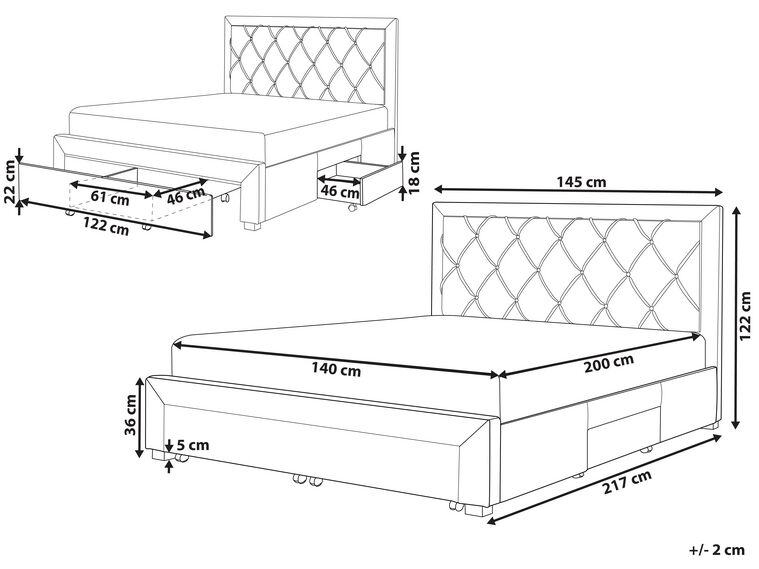 22 cm
61 cm
46 cm
122 cm
46 cm
18 cm
145 cm
122 cm
140 cm
200 cm
36 cm
5 cm
217 cm
+/- 2 cm