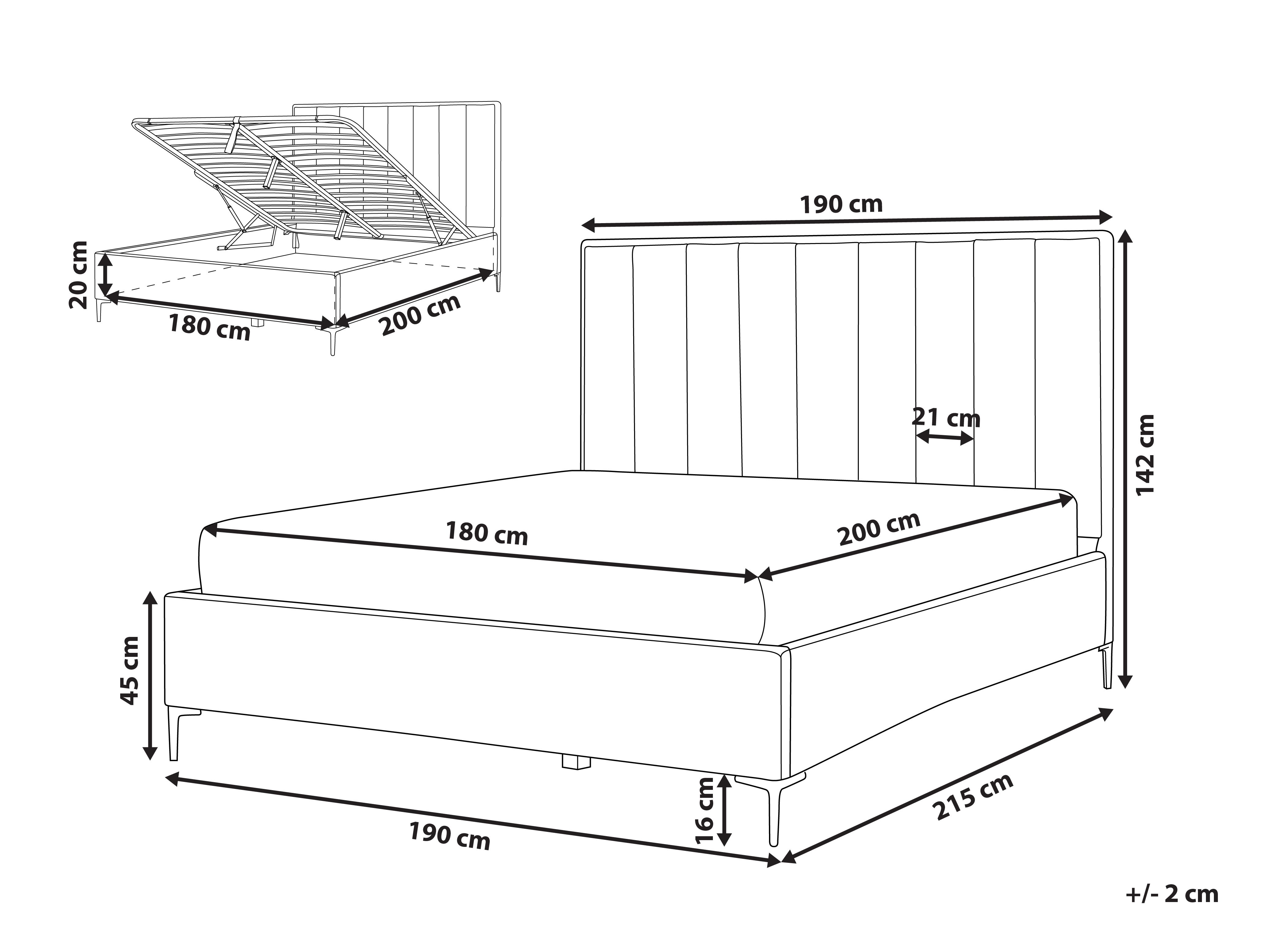 20 cm
180 cm
200 cm
190 cm
21 cm
142 cm
180 cm
200 cm
45 cm
16 cm
190 cm
215 cm
+/- 2 cm