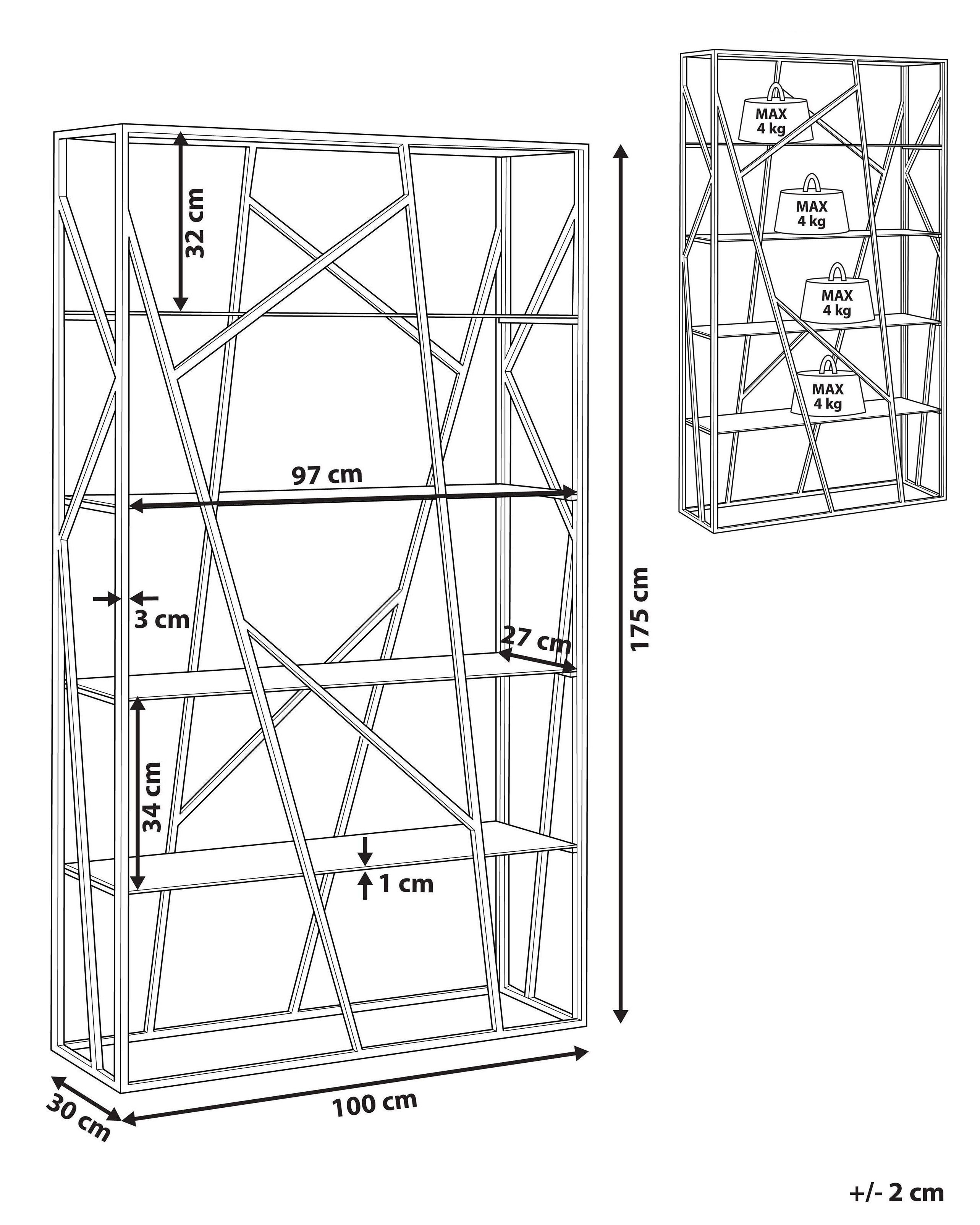 32 cm
97 cm
3 cm
27 cm
34 cm
1 cm
175 cm
30 cm
100 cm

MAX
4 kg

MAX
4 kg

MAX
4 kg

MAX
4 kg

+/- 2 cm