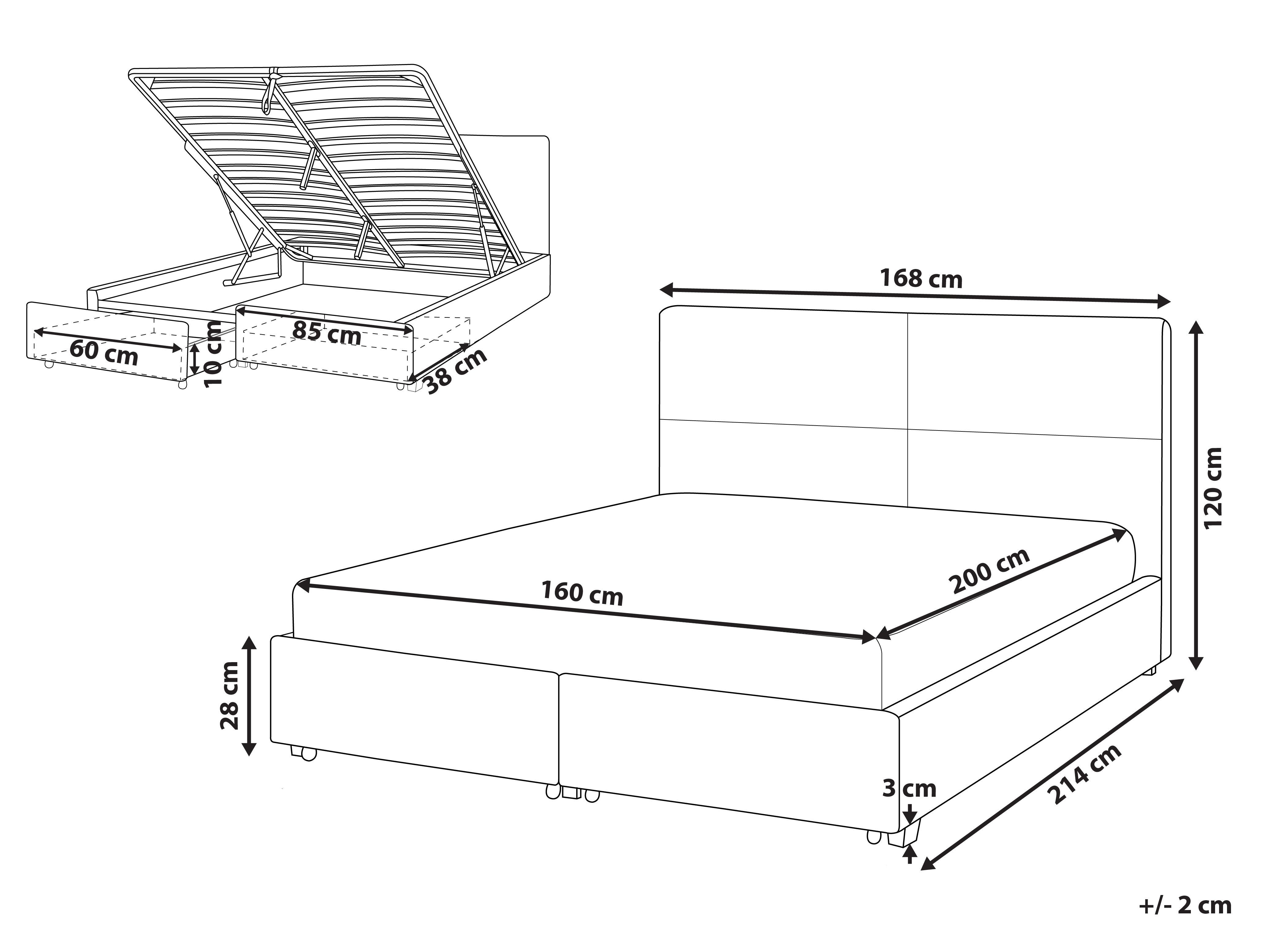 60 cm
10 cm
85 cm
38 cm
168 cm
120 cm
200 cm
160 cm
28 cm
3 cm
214 cm
+/- 2 cm