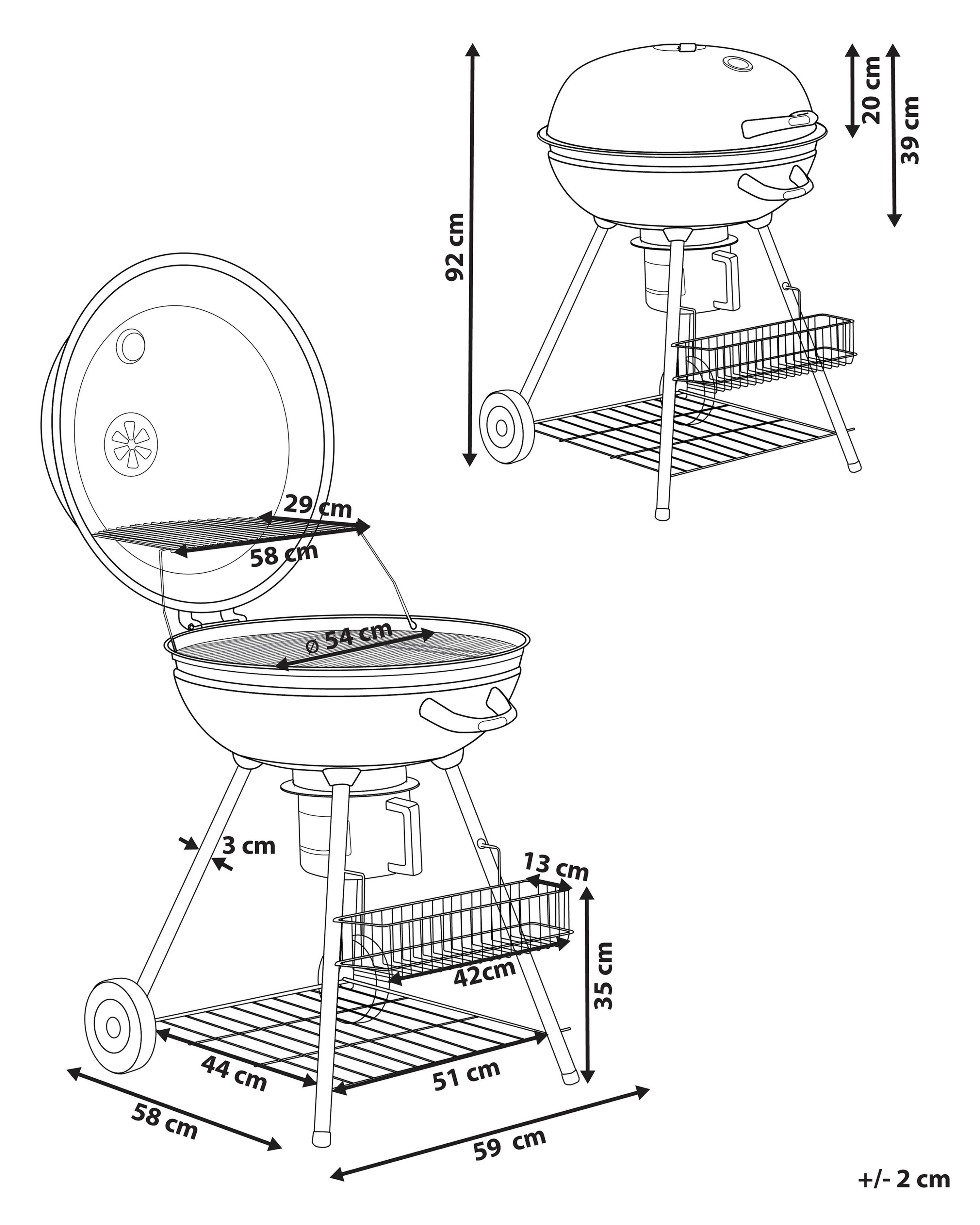 92 cm

20 cm

39 cm

29 cm

58 cm

ø 54 cm

3 cm

13 cm

42cm

35 cm

44 cm

51 cm

58 cm

59 cm

+/- 2 cm