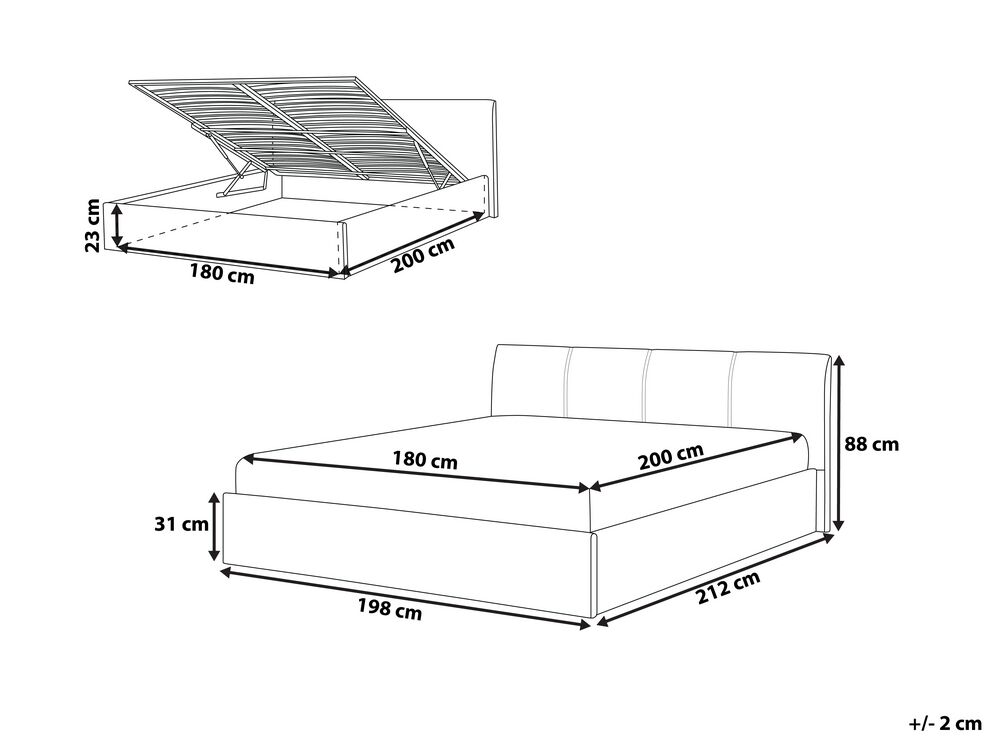 23 cm
180 cm
200 cm
180 cm
200 cm
88 cm
31 cm
198 cm
212 cm
+/- 2 cm