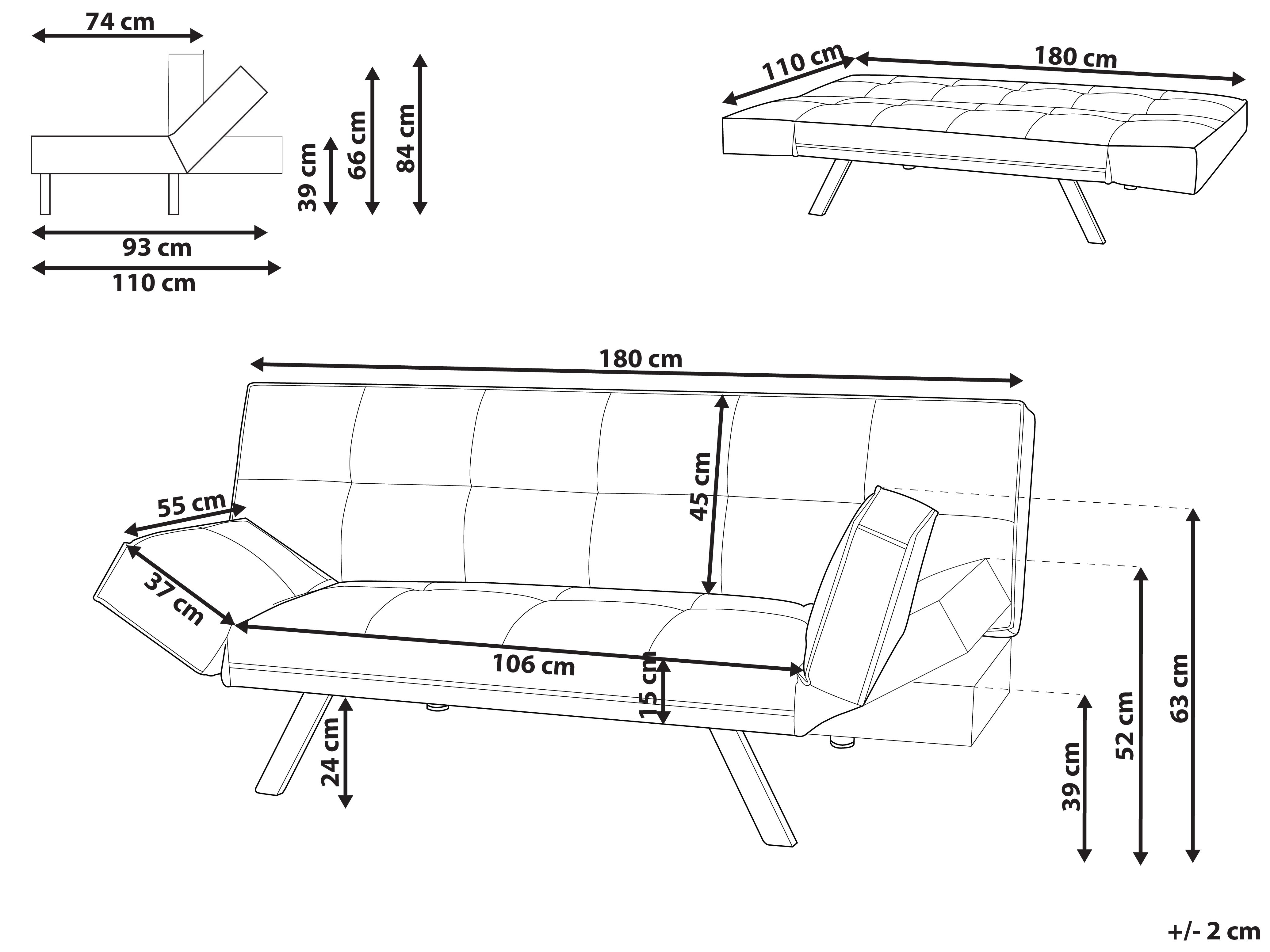 74 cm

39 cm
66 cm
84 cm

93 cm
110 cm

110 cm
180 cm

180 cm

45 cm

55 cm

37 cm

106 cm

15 cm

24 cm

39 cm
52 cm
63 cm

+/- 2 cm