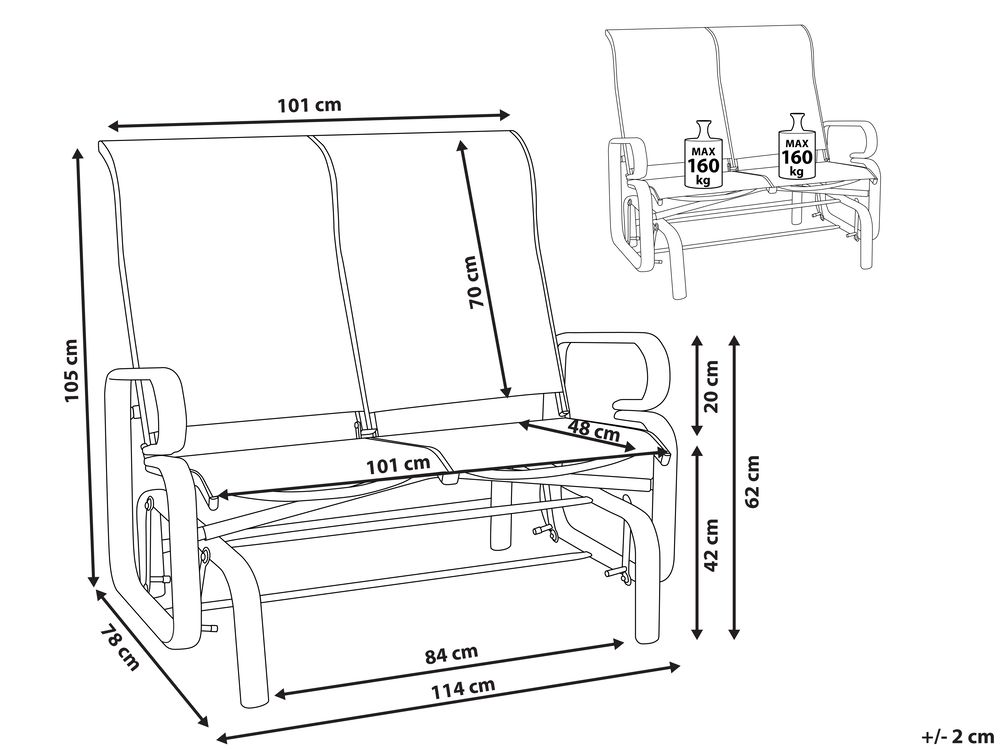 101 cm

MAX 160 kg

MAX 160 kg

105 cm

70 cm

20 cm

48 cm

101 cm

62 cm

42 cm

78 cm

84 cm

114 cm

+/- 2 cm