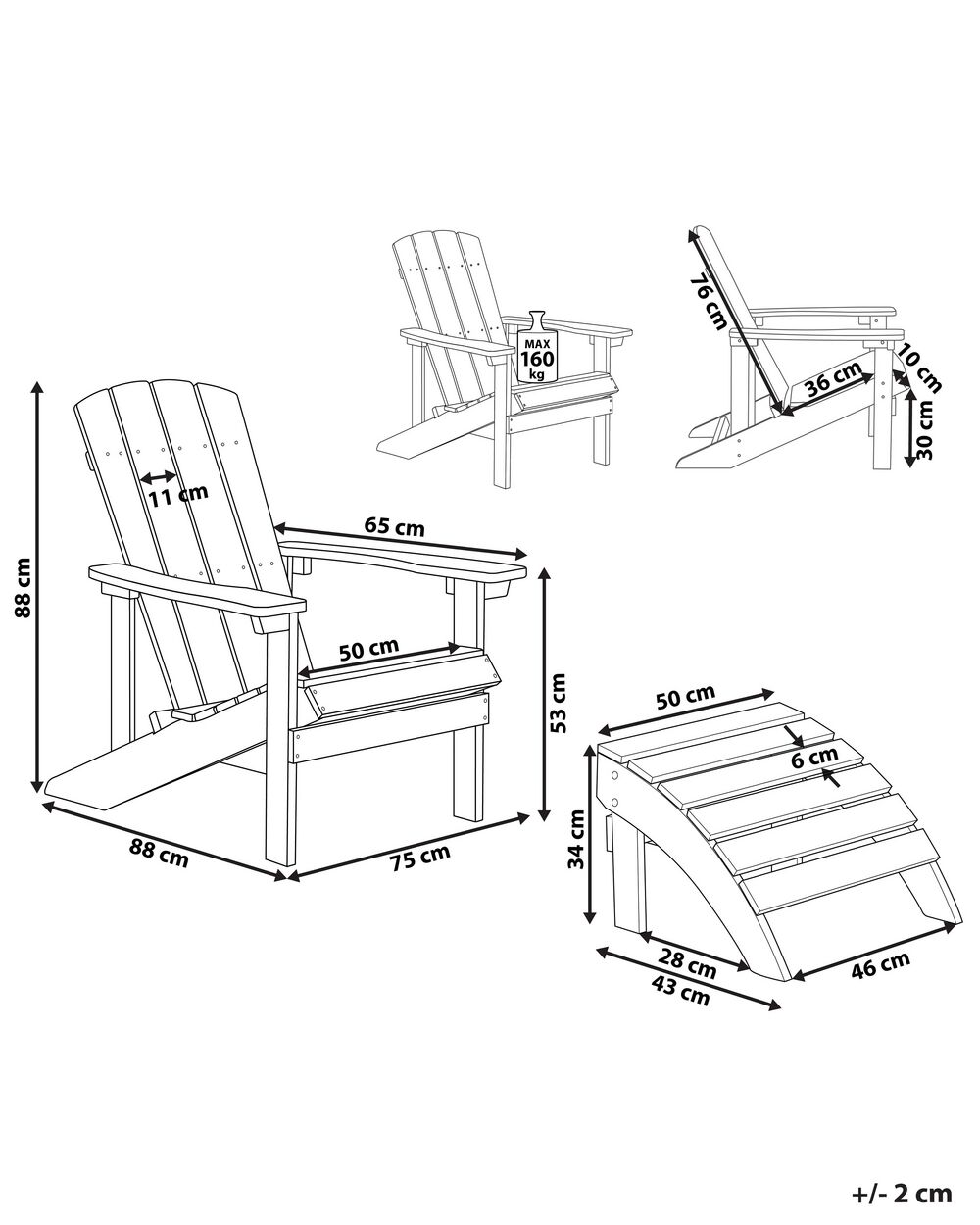 MAX
160
kg

76 cm
36 cm
10 cm
30 cm

11 cm
65 cm
88 cm
50 cm
53 cm
88 cm
75 cm

50 cm
6 cm
34 cm
28 cm
43 cm
46 cm

+/- 2 cm