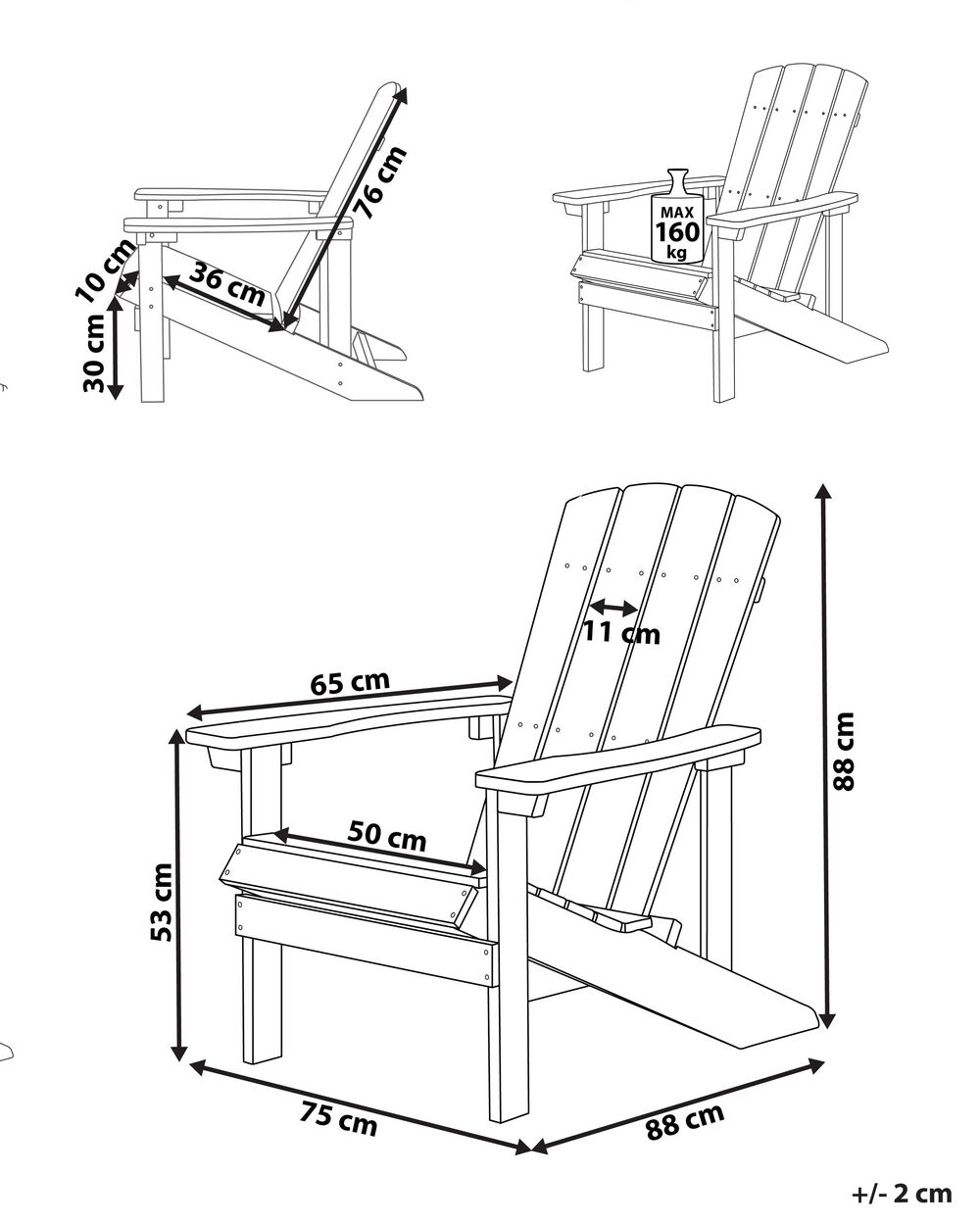 76 cm
10 cm
36 cm
30 cm
MAX
160
kg
11 cm
65 cm
88 cm
50 cm
53 cm
75 cm
88 cm
+/- 2 cm